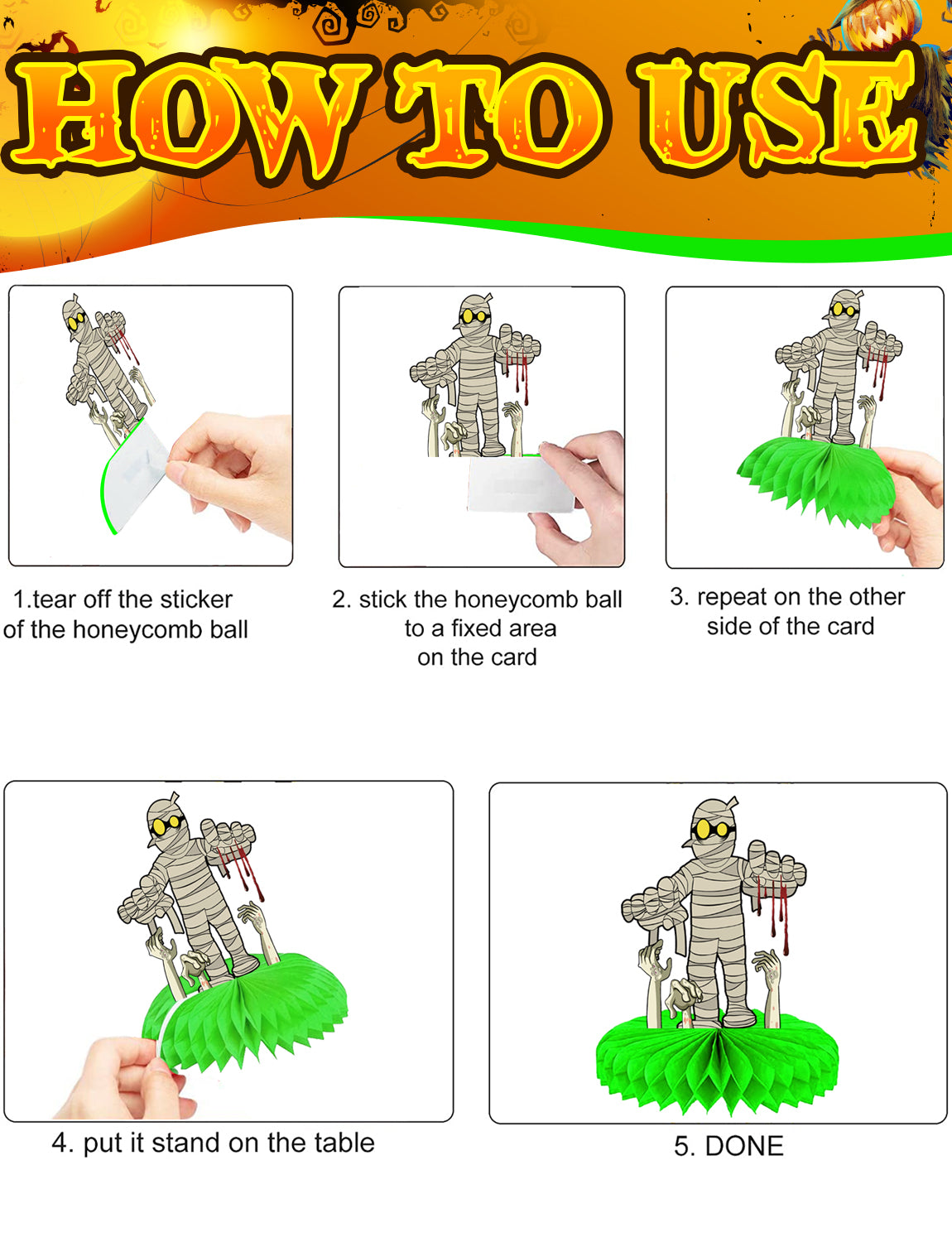 HOW TO USE

1.tear off the sticker of the honeycomb ball

2. stick the honeycomb ball to a fixed area on the card

3. repeat on the other side of the card

4. put it stand on the table

5. DONE