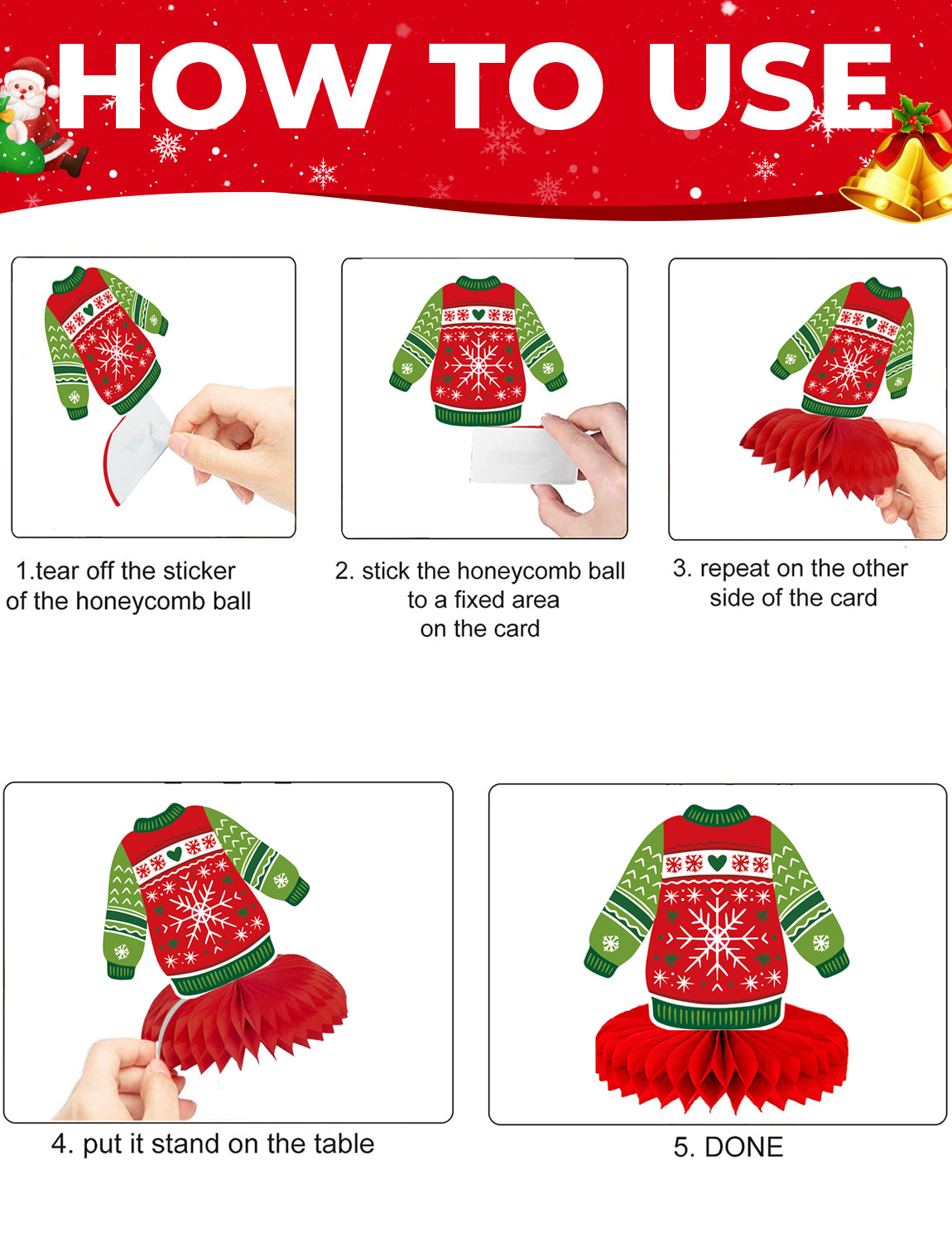 HOW TO USE

1.tear off the sticker of the honeycomb ball

2. stick the honeycomb ball to a fixed area on the card

3. repeat on the other side of the card

4. put it stand on the table

5. DONE