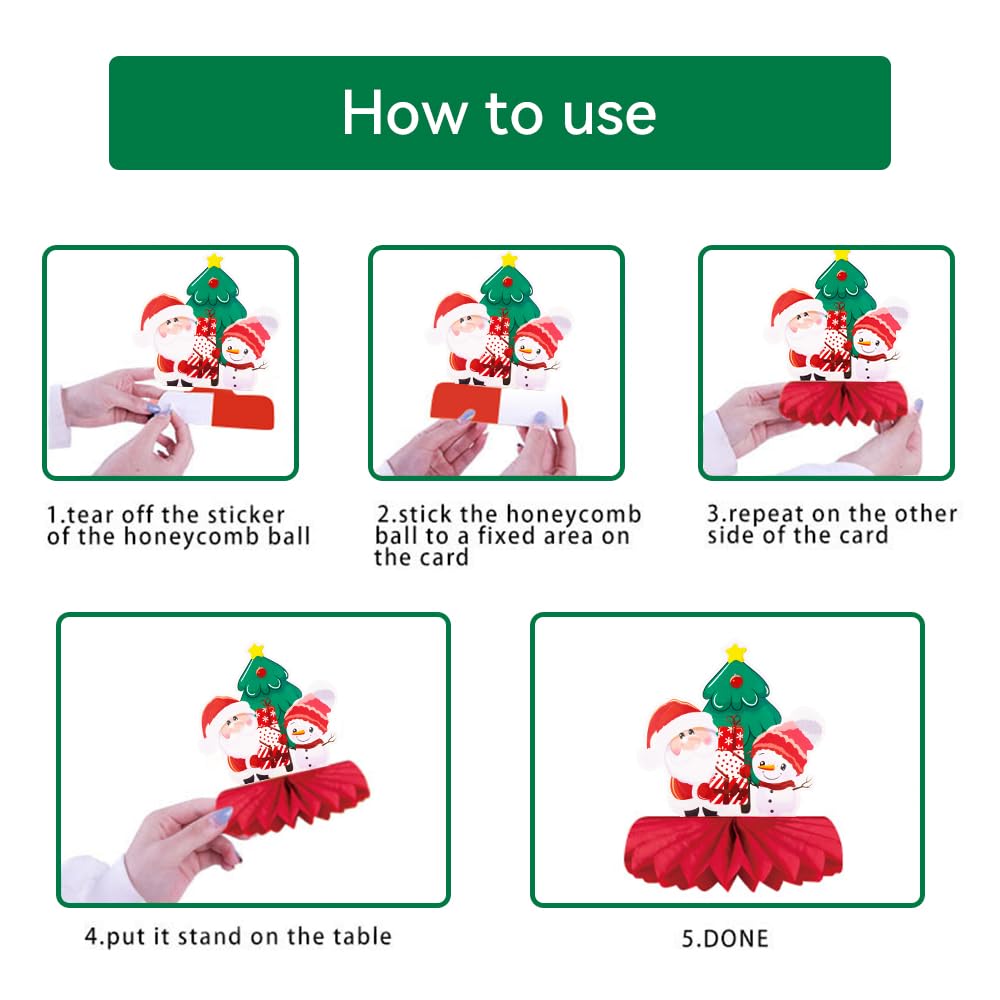 How to use

1.tear off the sticker of the honeycomb ball

2.stick the honeycomb ball to a fixed area on the card

3.repeat on the other side of the card

4.put it stand on the table

5.DONE