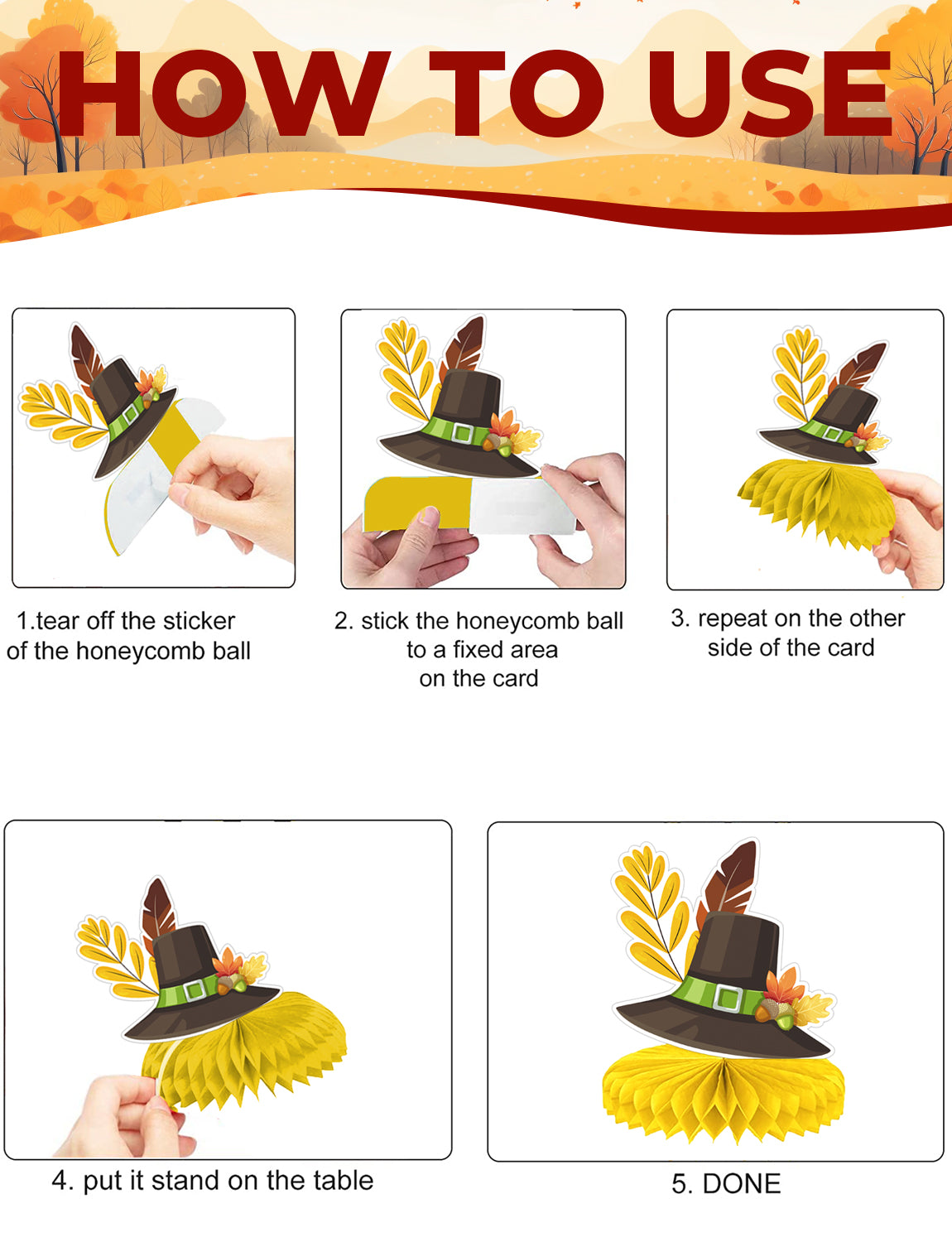 HOW TO USE

1.tear off the sticker of the honeycomb ball

2. stick the honeycomb ball to a fixed area on the card

3. repeat on the other side of the card

4. put it stand on the table

5. DONE