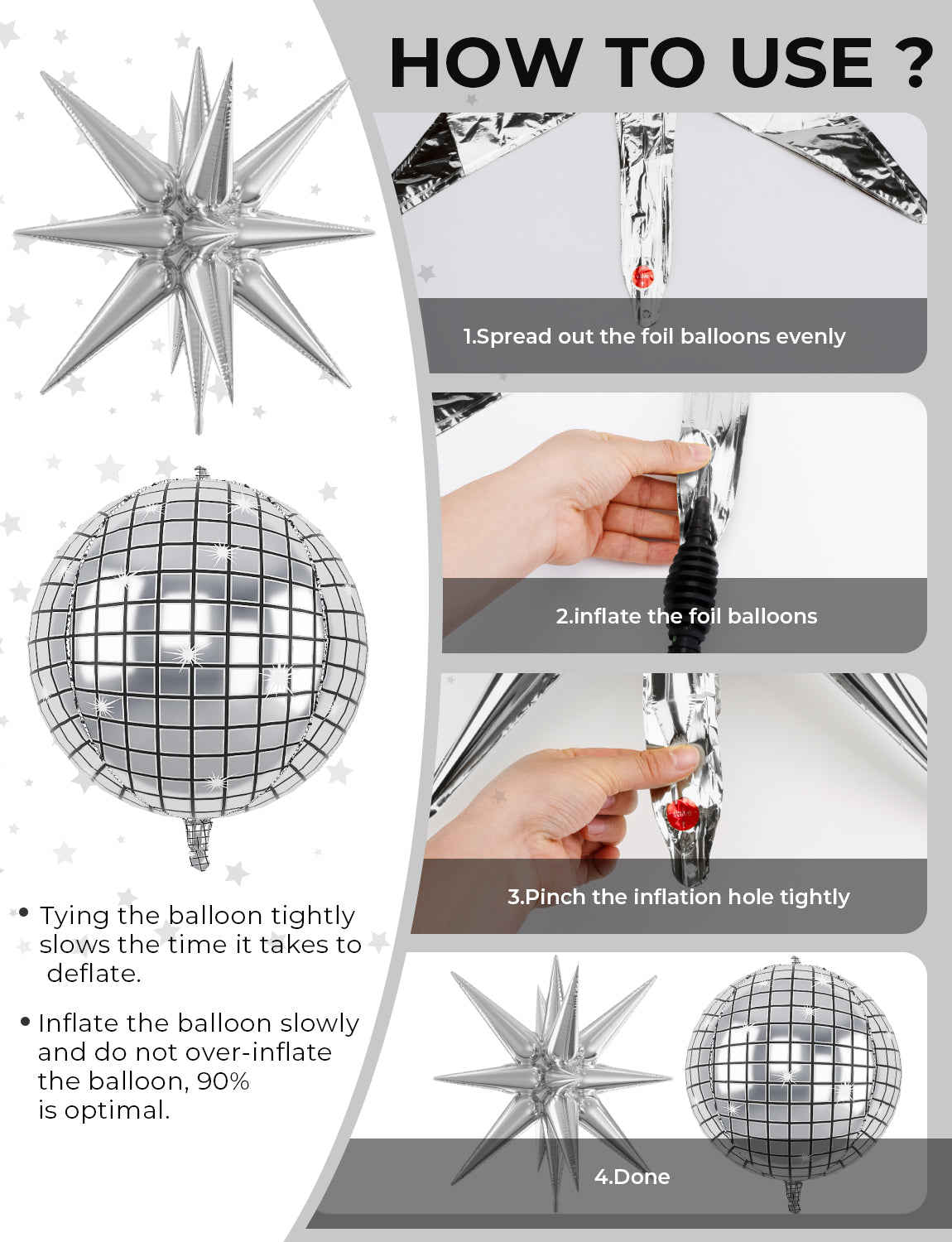 HOW TO USE ?

1.Spread out the foil balloons evenly

2.inflate the foil balloons

3.Pinch the inflation hole tightly

4.Done

• Tying the balloon tightly slows the time it takes to deflate.

• Inflate the balloon slowly and do not over-inflate the balloon, 90% is optimal.