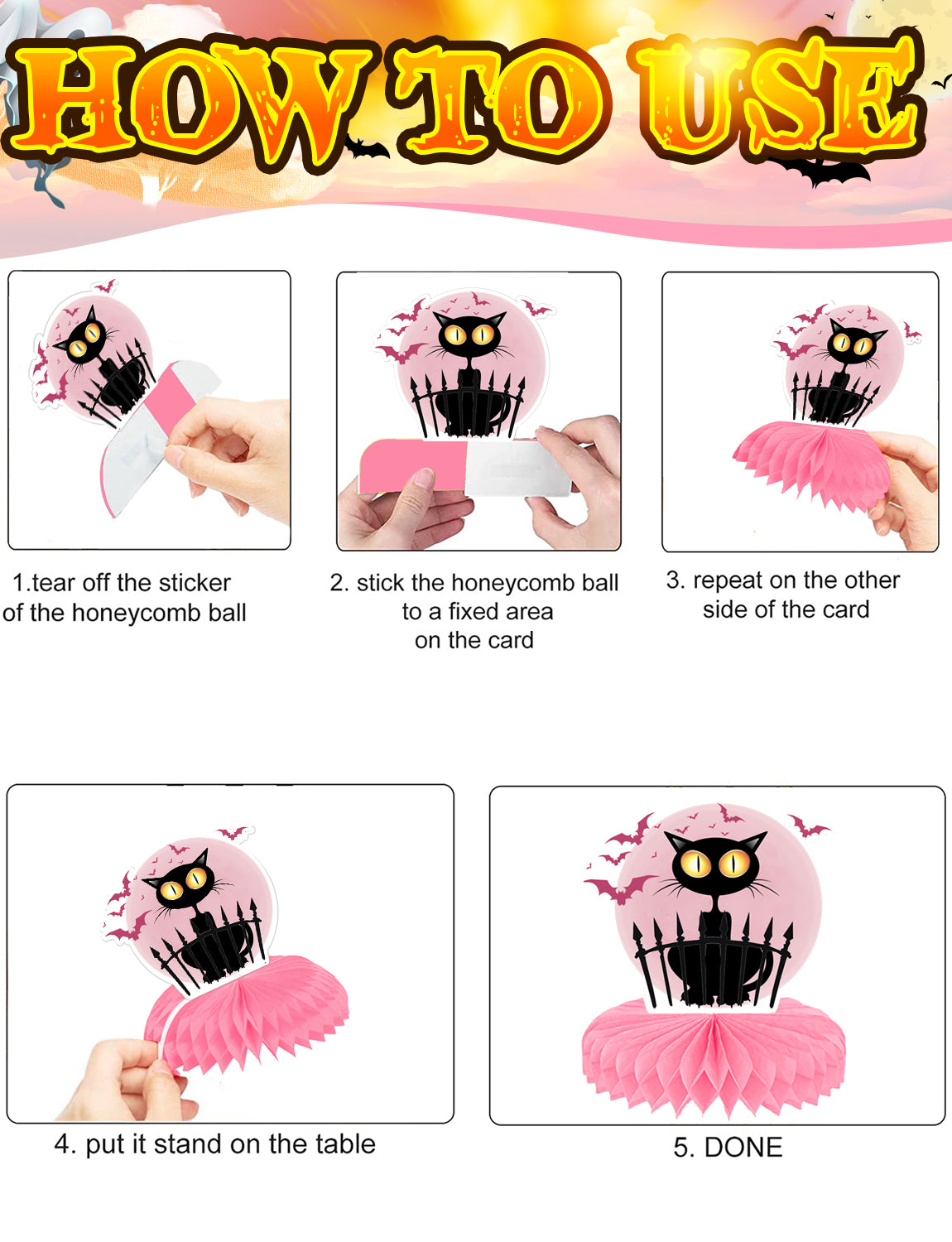 HOW TO USE

1.tear off the sticker of the honeycomb ball

2. stick the honeycomb ball to a fixed area on the card

3. repeat on the other side of the card

4. put it stand on the table

5. DONE