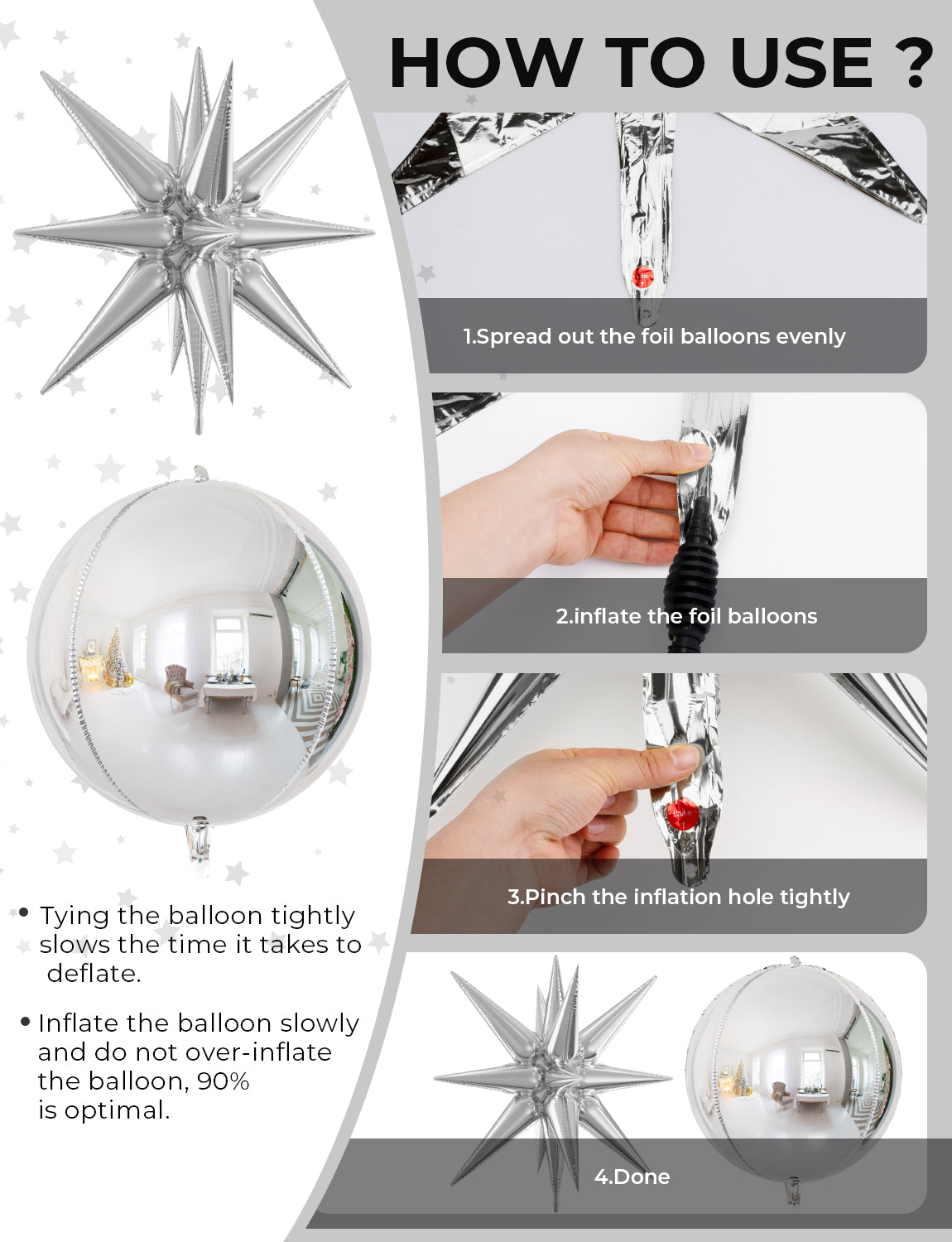 HOW TO USE ?

1.Spread out the foil balloons evenly

2.inflate the foil balloons

3.Pinch the inflation hole tightly

4.Done

• Tying the balloon tightly slows the time it takes to deflate.

• Inflate the balloon slowly and do not over-inflate the balloon, 90% is optimal.