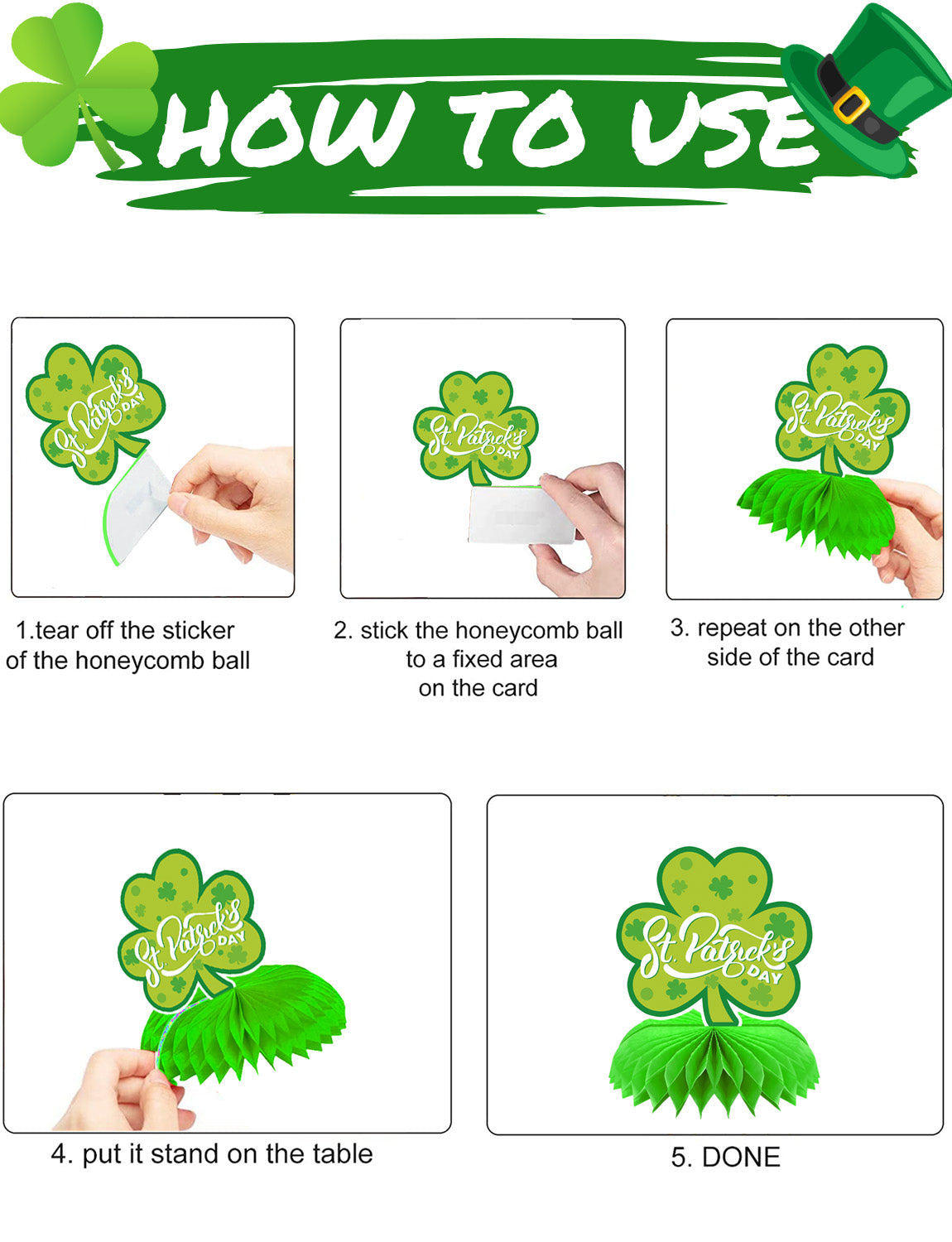 HOW TO USE

St. Patrick's DAY

1.tear off the sticker of the honeycomb ball

St. Patrick's DAY

2. stick the honeycomb ball to a fixed area on the card

St. Patrick's DAY

3. repeat on the other side of the card

St. Patrick's DAY

4. put it stand on the table

St. Patrick's DAY

5. DONE